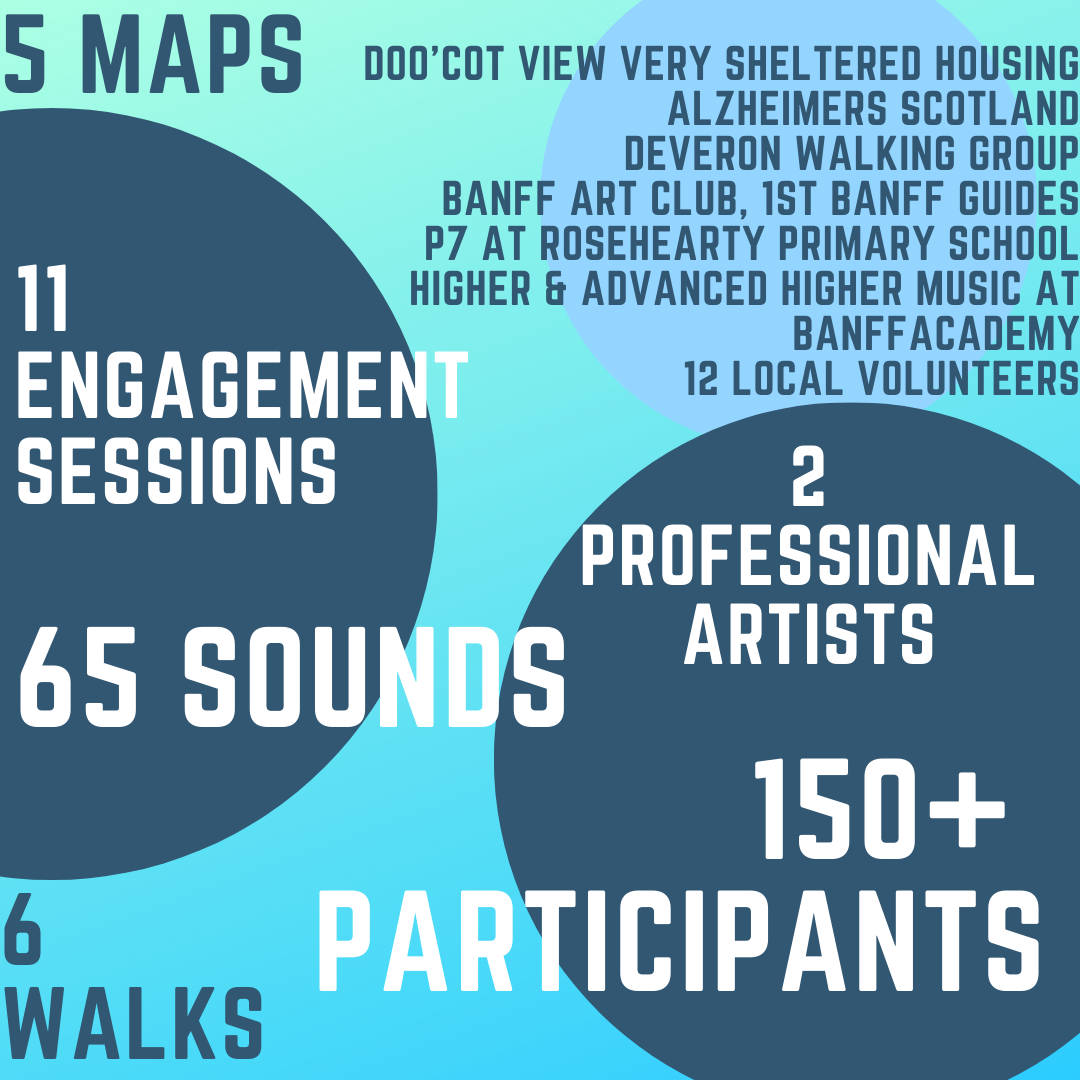 5 MAPS

DOO'COT VIEW VERY SHELTERED HOUSING
ALZHEIMERS SCOTLAND
DEVERON WALKING GROUP
BANFF ART CLUB, 1ST BANFF GUIDES
P7 AT ROSEHEARTY PRIMARY SCHOOL
HIGHER & ADVANCED HIGHER MUSIC AT BANFFACADEMY
12 LOCAL VOLUNTEERS

11 ENGAGEMENT SESSIONS

2 PROFESSIONAL ARTISTS

65 SOUNDS

150+ PARTICIPANTS

6 WALKS